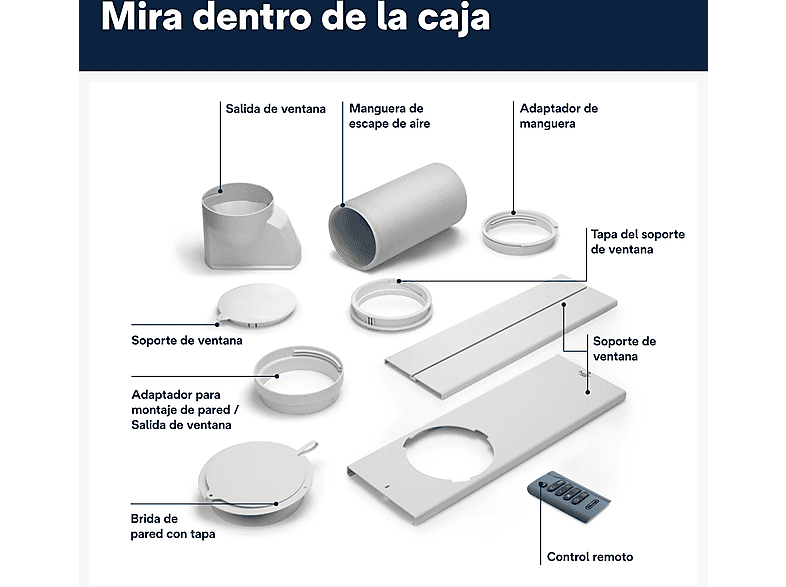 Mira dentro de la caja

Salida de ventana

Manguera de escape de aire

Adaptador de manguera

Tapa del soporte de ventana

Soporte de ventana

Soporte de ventana

Adaptador para montaje de pared / Salida de ventana

Brida de pared con tapa

Control remoto