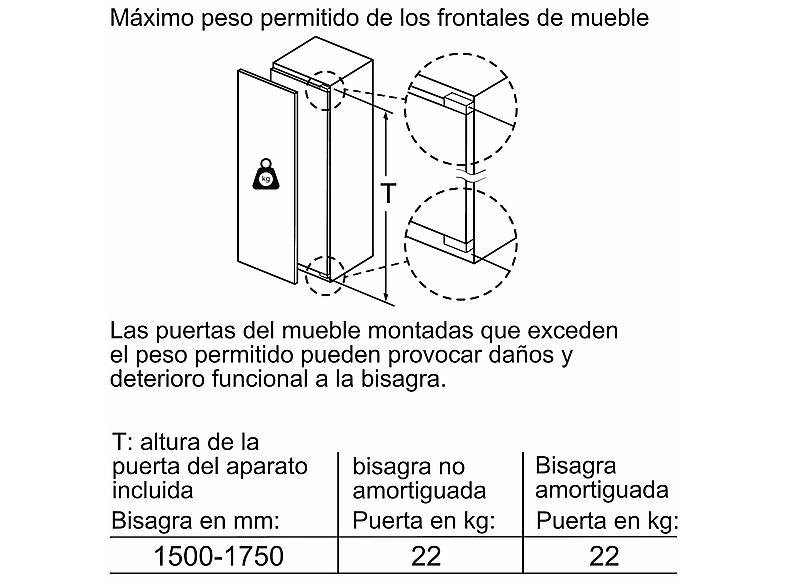 Máximo peso permitido de los frontales de mueble

kg

T

Las puertas del mueble montadas que exceden el peso permitido pueden provocar daños y deterioro funcional a la bisagra.

| T: altura de la puerta del aparato incluida Bisagra en mm: | bisagra no amortiguada Puerta en kg: | Bisagra amortiguada Puerta en kg: |
|---|---|---|
| 1500-1750 | 22 | 22 |