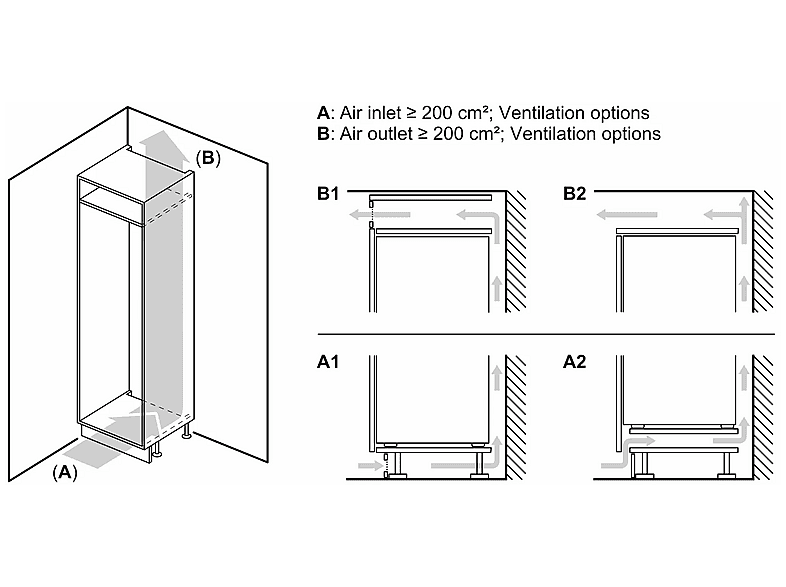 (B)

(A)

A: Air inlet ≥ 200 cm²; Ventilation options
B: Air outlet ≥ 200 cm²; Ventilation options

B1

B2

A1

A2