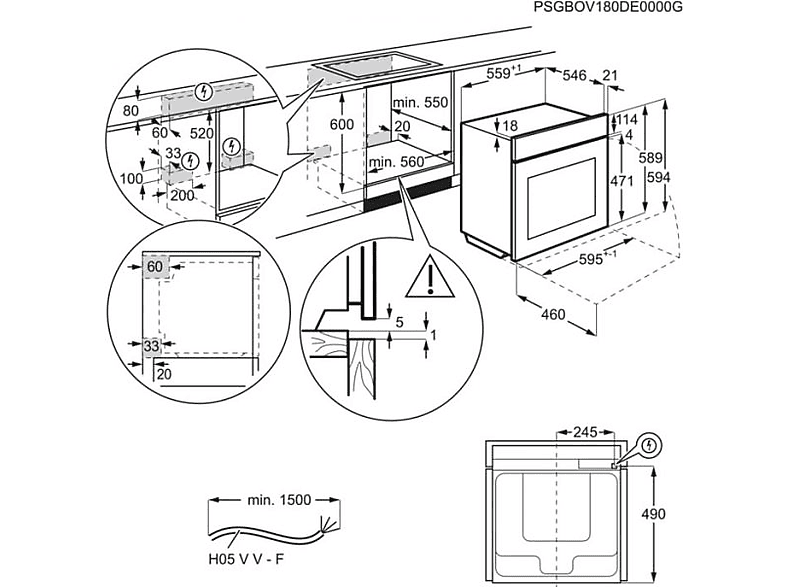 PSGBOV180DE0000G

80
60
520
33
100
200
600
min. 550
20
min. 560
$559^{+1}$
546
21
18
114
4
589
594
471
$595^{+-1}$
460

60
33
20

5
1

245
490

min. 1500
H05 V V - F