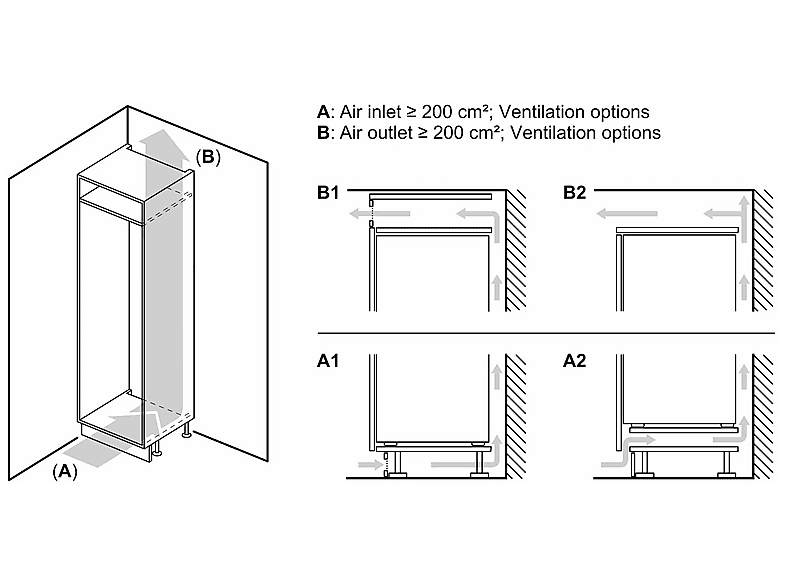 (B)

(A)

A: Air inlet ≥ 200 cm²; Ventilation options
B: Air outlet ≥ 200 cm²; Ventilation options

B1

B2

A1

A2