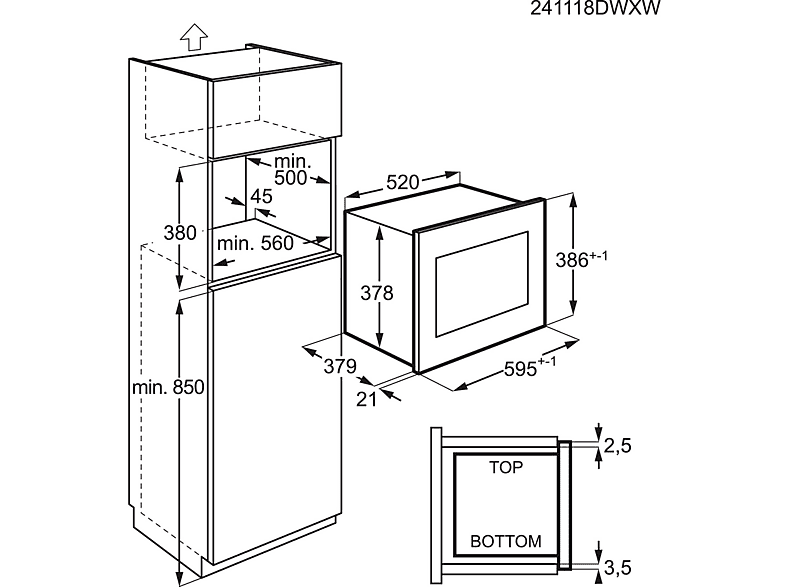 241118DWXW

min. 500

45

380

min. 560

min. 850

520

378

$386^{+-1}$

379

21

$595^{+-1}$

2,5

TOP

BOTTOM

3,5