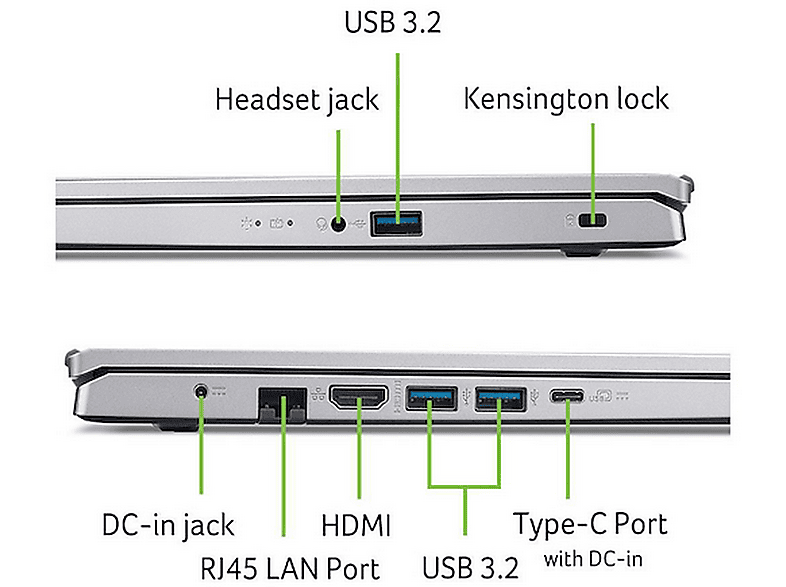 USB 3.2

Headset jack

Kensington lock

DC-in jack

RJ45 LAN Port

HDMI

USB 3.2

Type-C Port
with DC-in