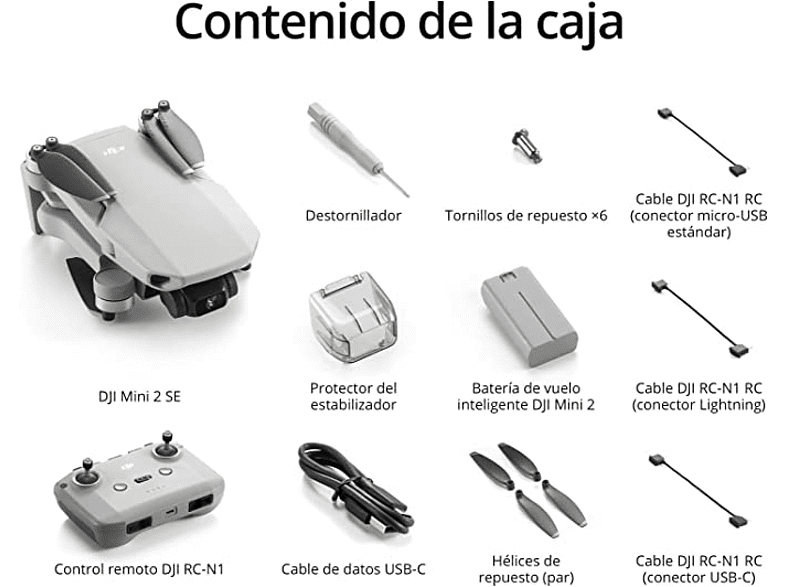 Contenido de la caja

Destornillador

Tornillos de repuesto ×6

Cable DJI RC-N1 RC (conector micro-USB estándar)

DJI Mini 2 SE

Protector del estabilizador

Batería de vuelo inteligente DJI Mini 2

Cable DJI RC-N1 RC (conector Lightning)

Control remoto DJI RC-N1

Cable de datos USB-C

Hélices de repuesto (par)

Cable DJI RC-N1 RC (conector USB-C)